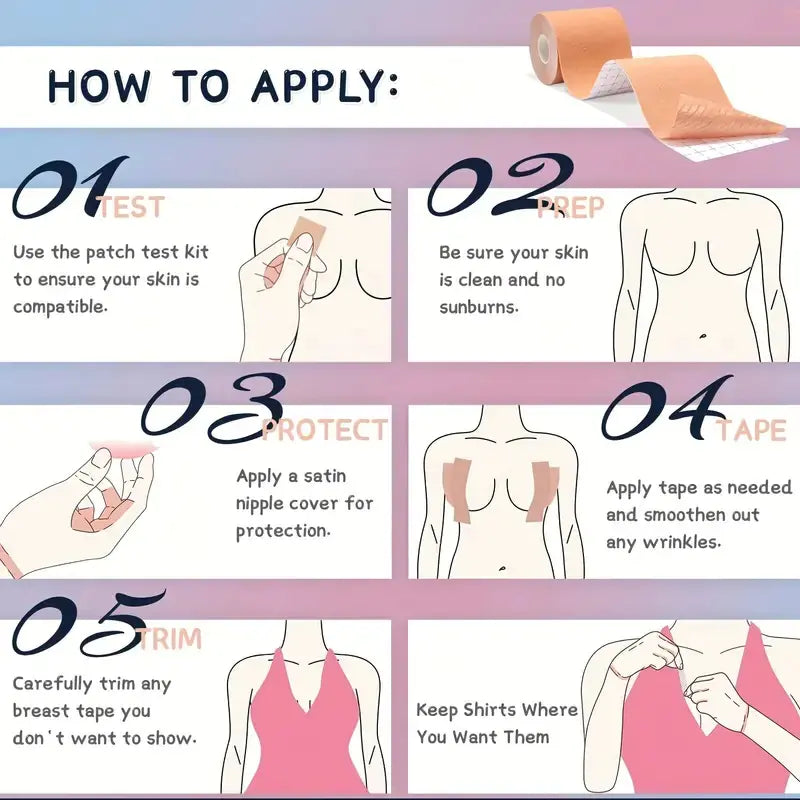 HOW TO APPLY:

01 TEST

Use the patch test kit to ensure your skin is compatible.

02 PREP

Be sure your skin is clean and no sunburns.

03 PROTECT

Apply a satin nipple cover for protection.

04 TAPE

Apply tape as needed and smoothen out any wrinkles.

05 TRIM

Carefully trim any breast tape you don't want to show.

Keep Shirts Where You Want Them